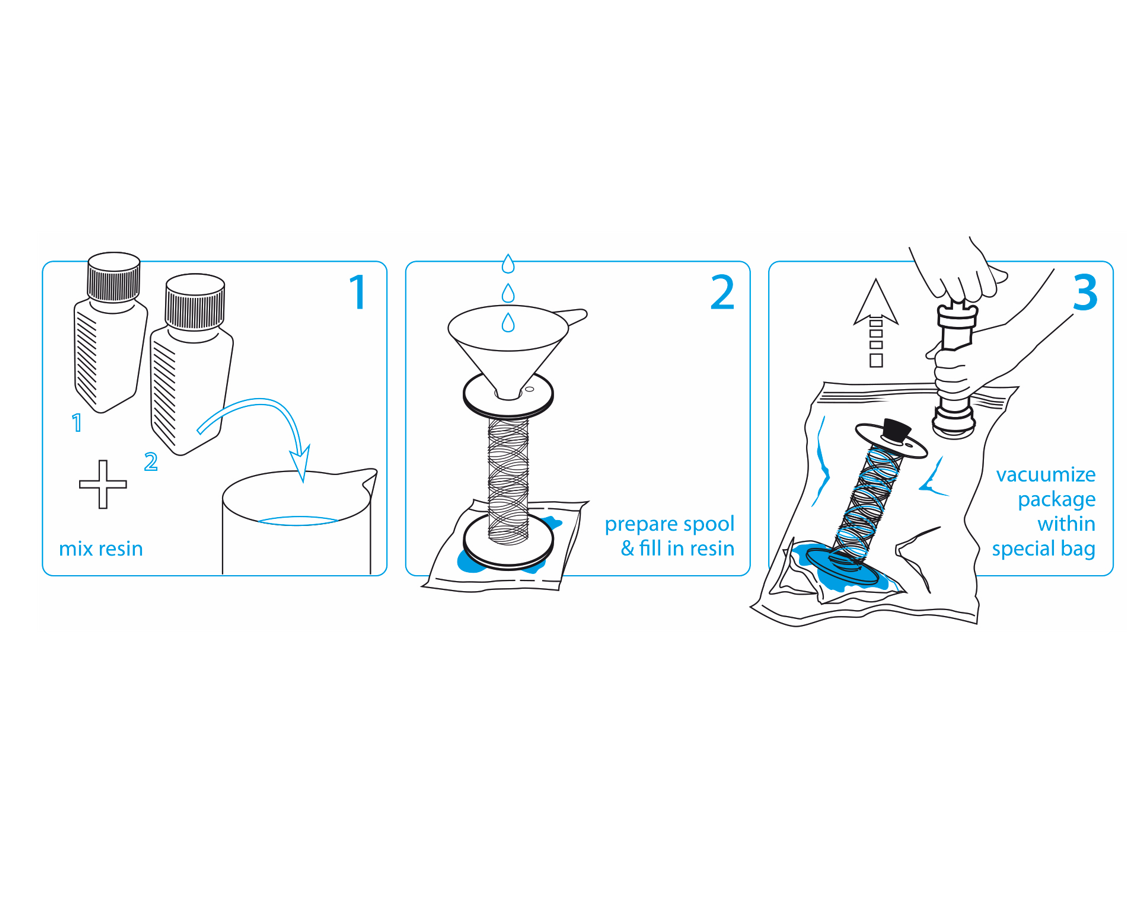 1

1

2

mix resin

2

prepare spool & fill in resin

3

vacuumize package within special bag