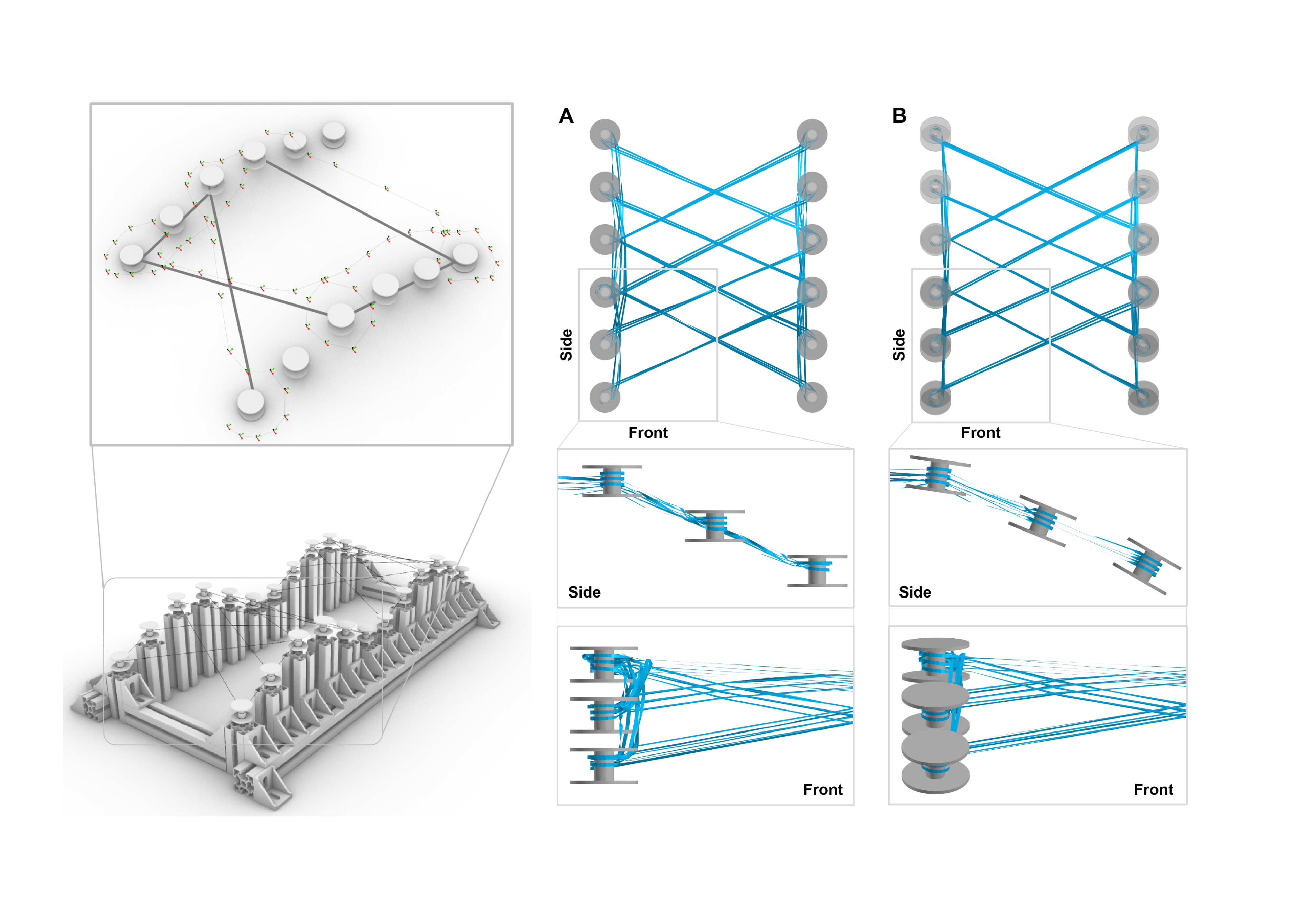 A

Side

Front

Side

Front

B

Side

Front

Side

Front